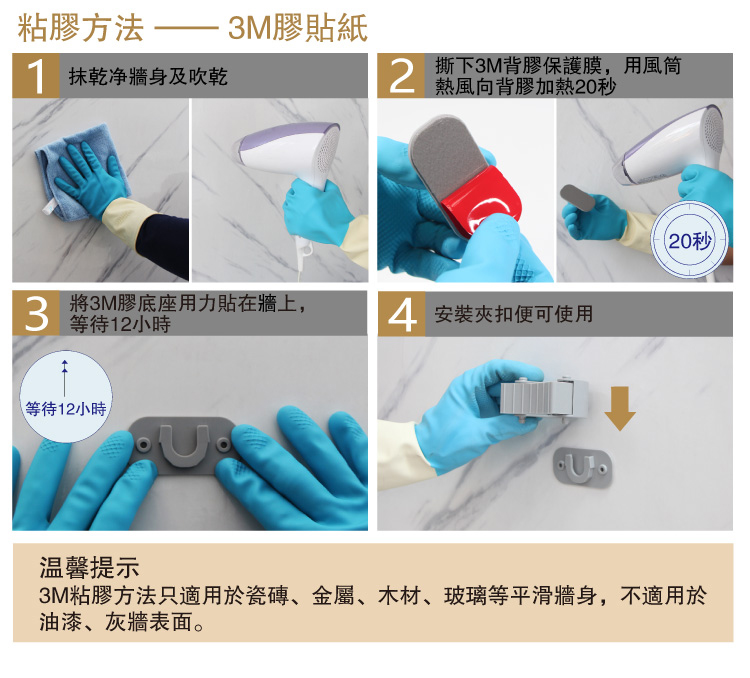 粘膠方法 —— 3M膠貼紙

1 抹乾净牆身及吹乾

2 撕下3M背膠保護膜，用風筒熱風向背膠加熱20秒

20秒

3 將3M膠底座用力貼在牆上，等待12小時

等待12小時

4 安裝夾扣便可使用

温馨提示
3M粘膠方法只適用於瓷磚、金屬、木材、玻璃等平滑牆身，不適用於油漆、灰牆表面。